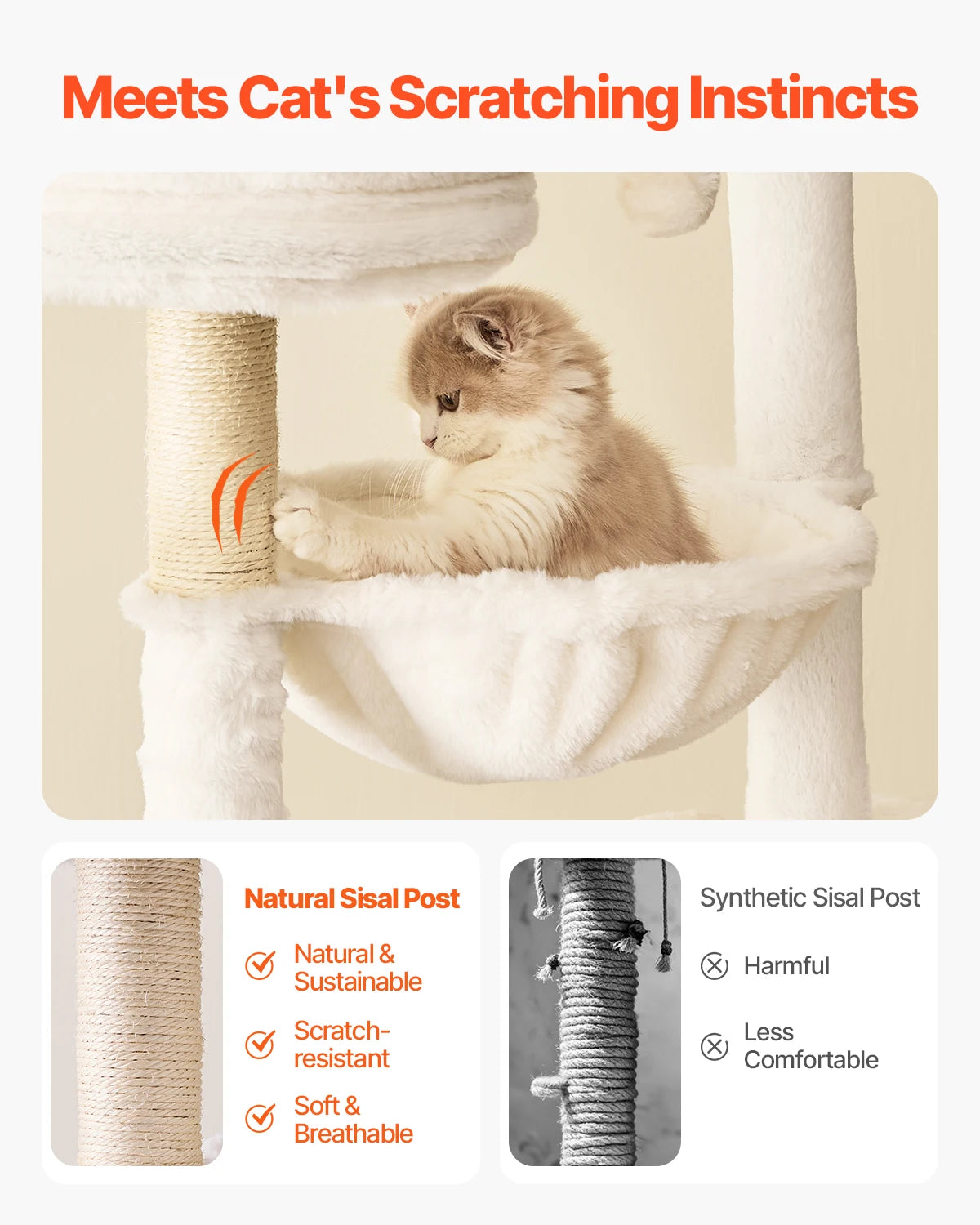 Meets Cat's Scratching Instincts

Natural Sisal Post

Natural & Sustainable

Scratch-resistant

Soft & Breathable

Synthetic Sisal Post

Harmful

Less Comfortable