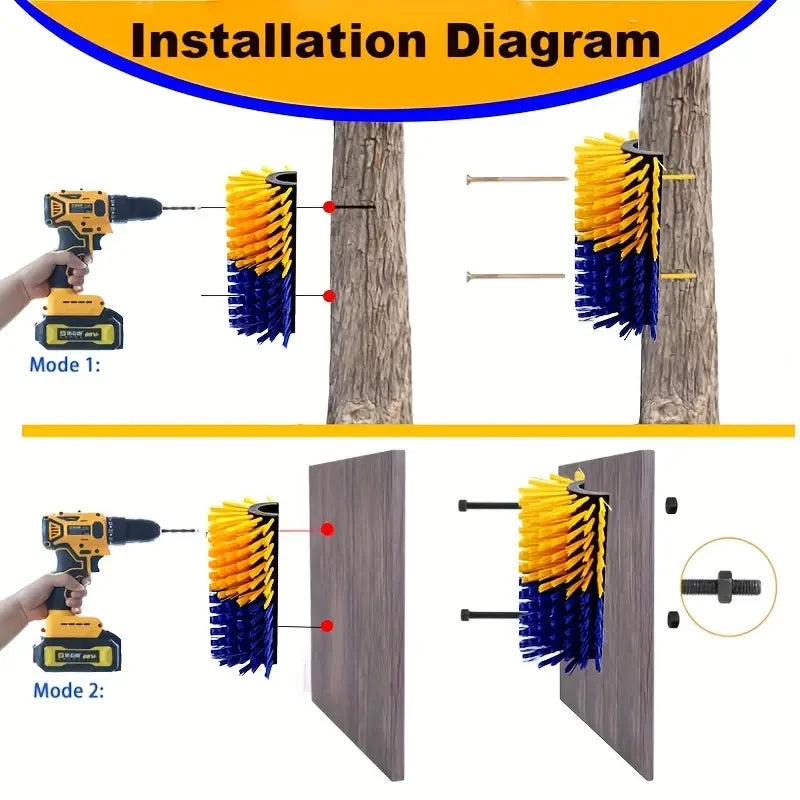 Installation Diagram

Mode 1:

Mode 2: