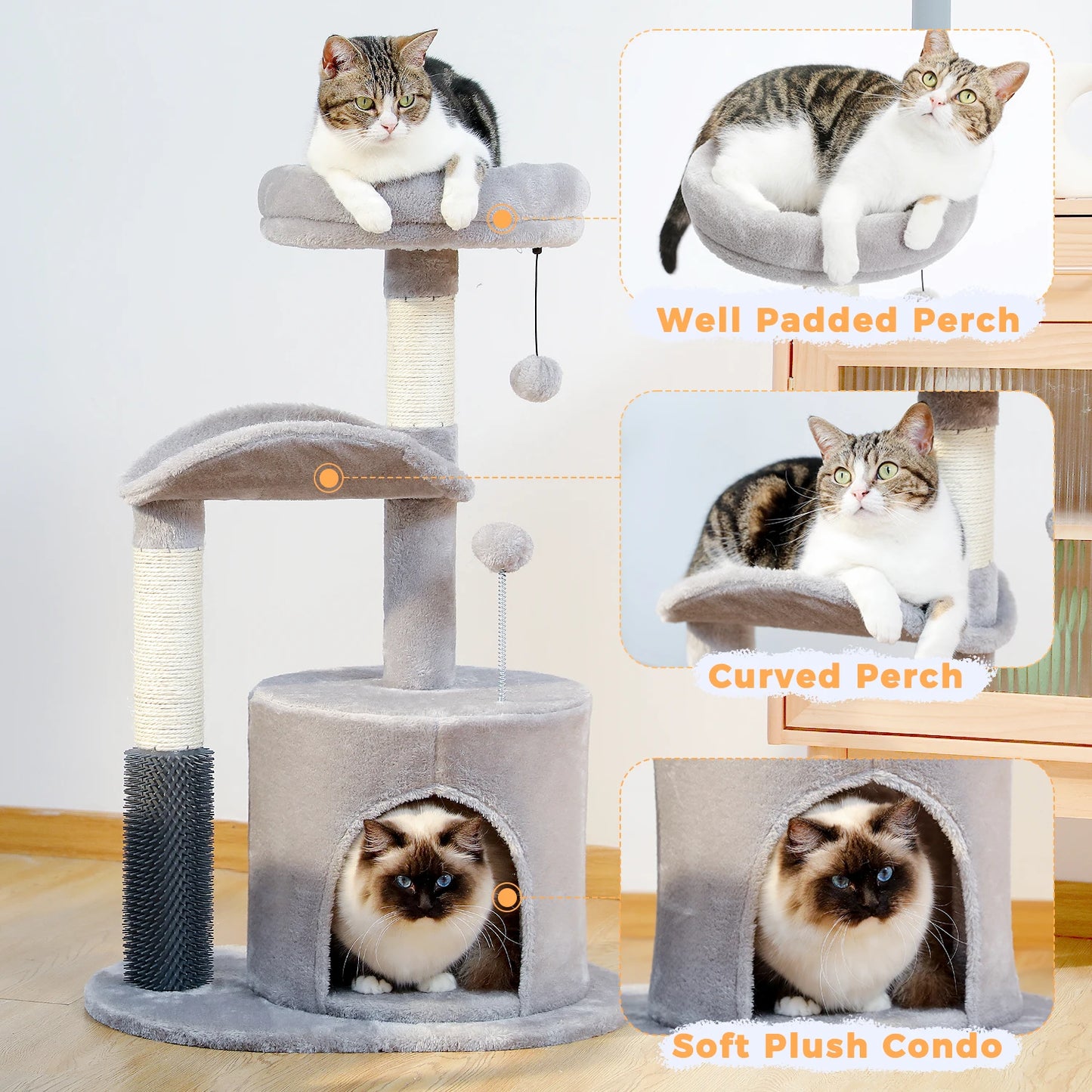 Well Padded Perch

Curved Perch

Soft Plush Condo