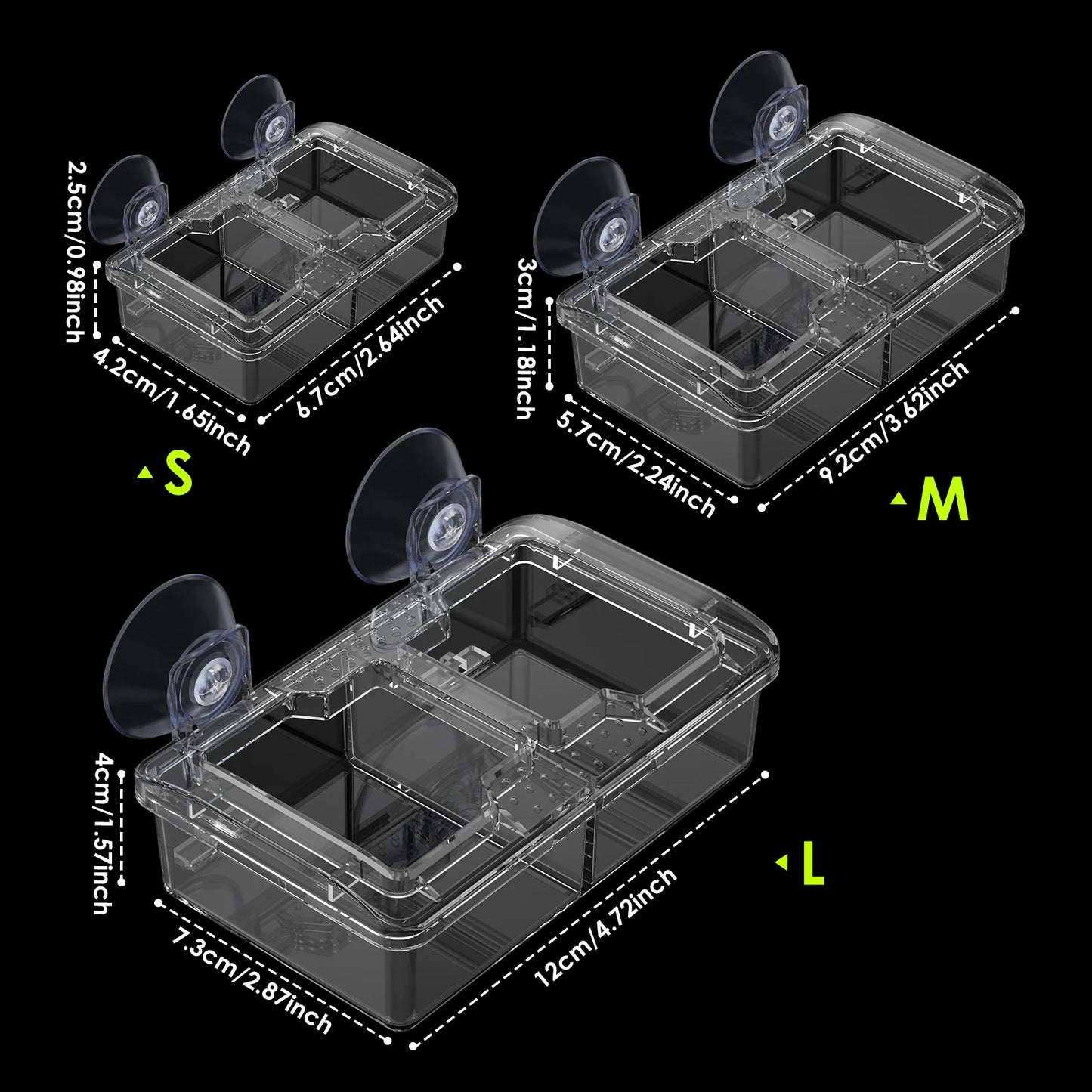 2.5cm/0.98inch
4.2cm/1.65inch
6.7cm/2.64inch
S

3cm/1.18inch
5.7cm/2.24inch
9.2cm/3.62inch
M

4cm/1.57inch
7.3cm/2.87inch
12cm/4.72inch
L