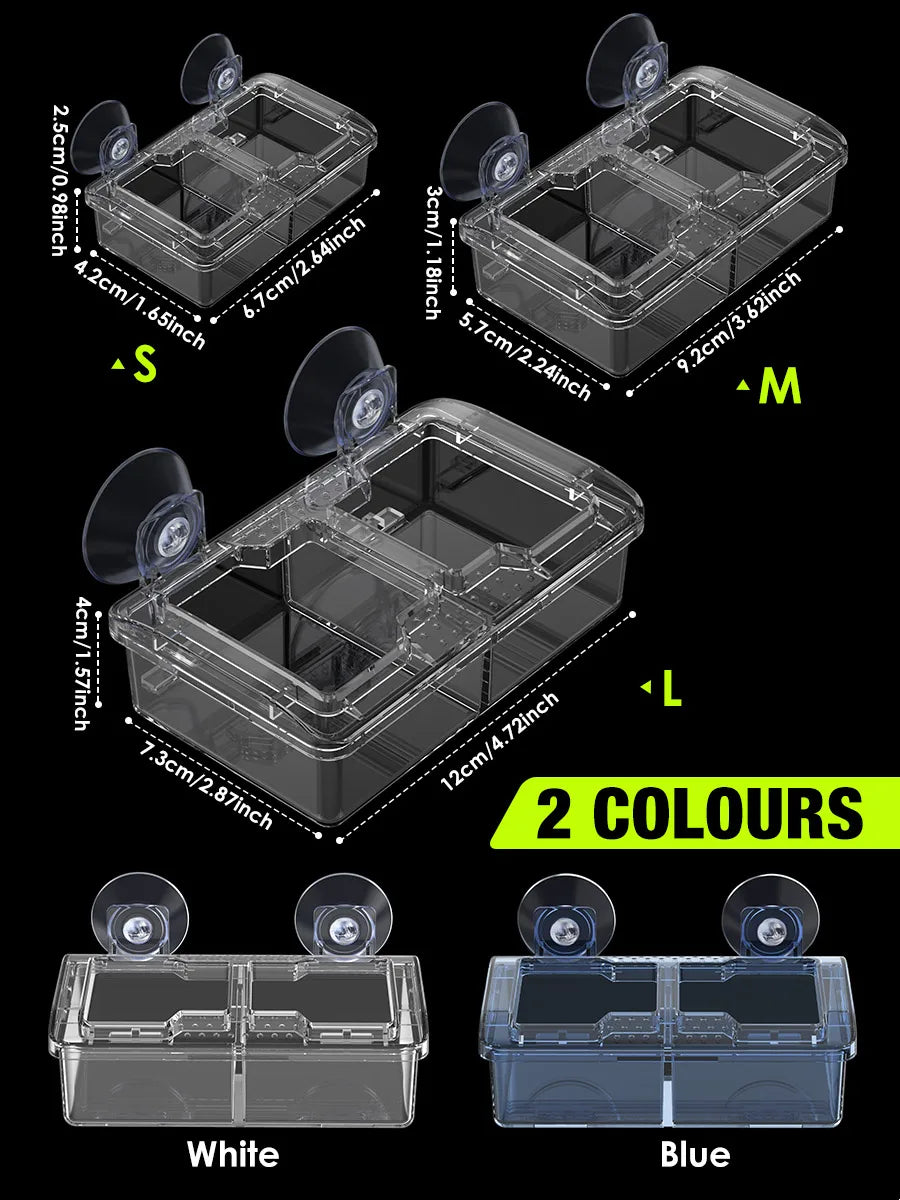 2.5cm/0.98inch
4.2cm/1.65inch
6.7cm/2.64inch
S

3cm/1.18inch
5.7cm/2.24inch
9.2cm/3.62inch
M

4cm/1.57inch
7.3cm/2.87inch
12cm/4.72inch
L

2 COLOURS

White

Blue