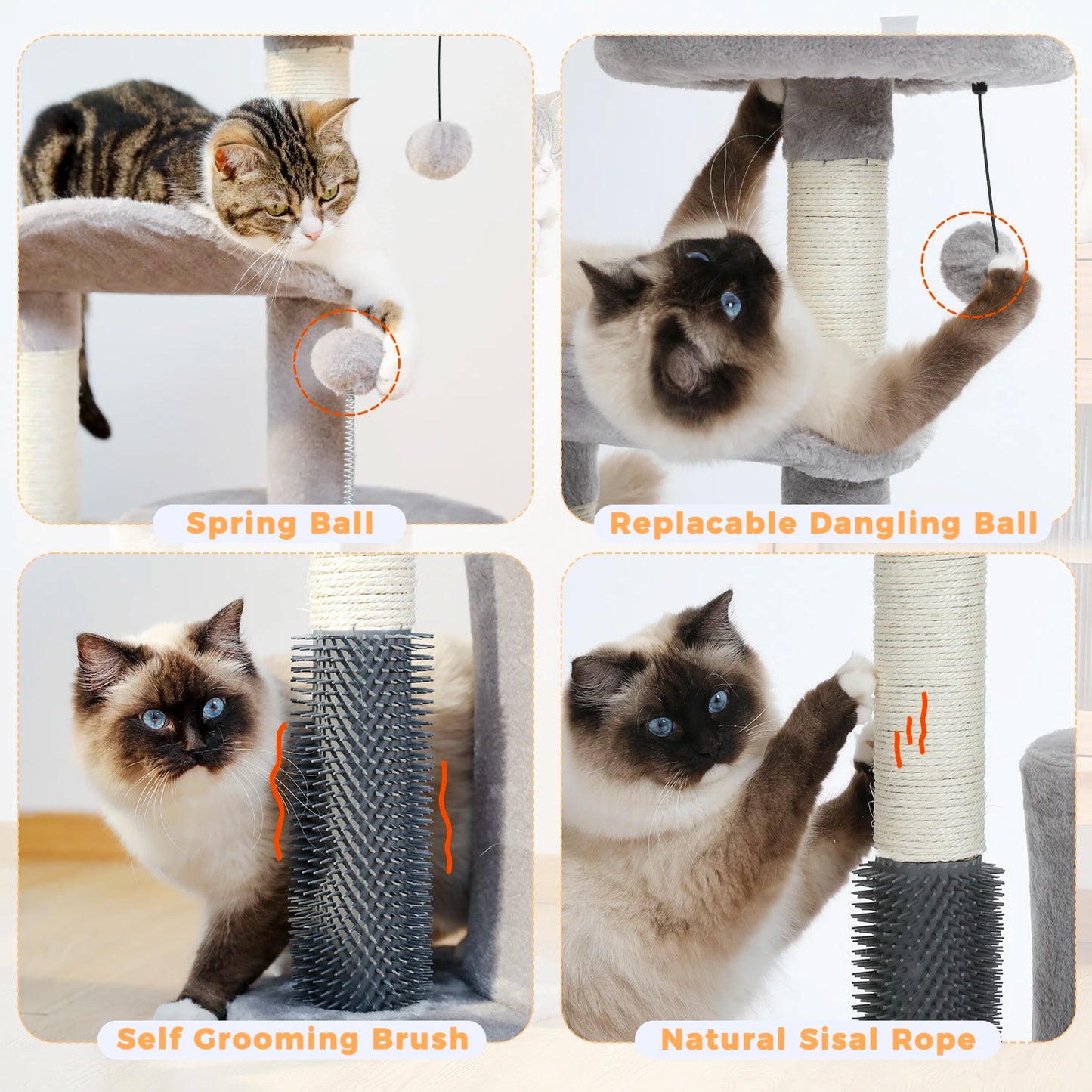 Spring Ball

Replacable Dangling Ball

Self Grooming Brush

Natural Sisal Rope