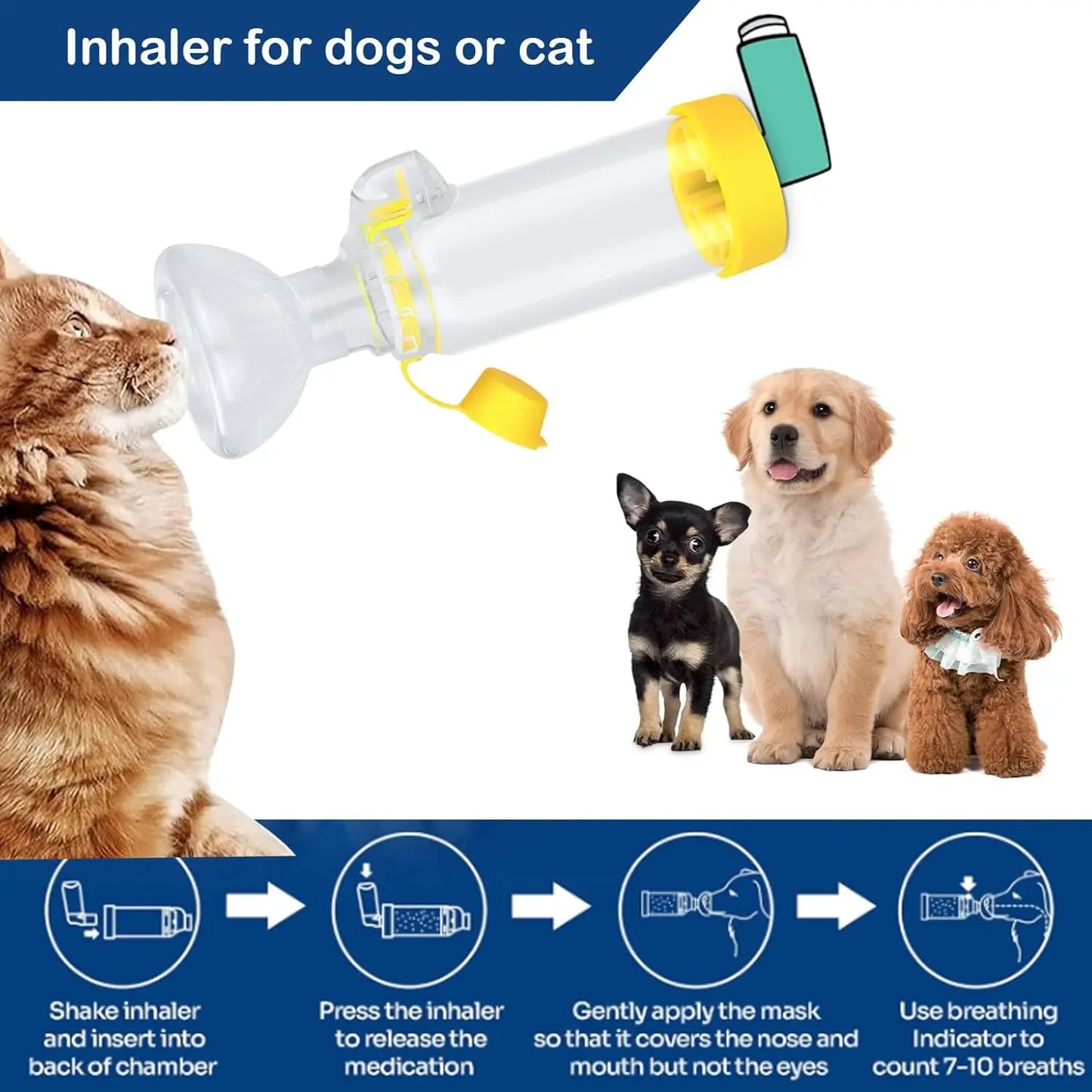 Inhaler for dogs or cat

Shake inhaler and insert into back of chamber

Press the inhaler to release the medication

Gently apply the mask so that it covers the nose and mouth but not the eyes

Use breathing Indicator to count 7-10 breaths